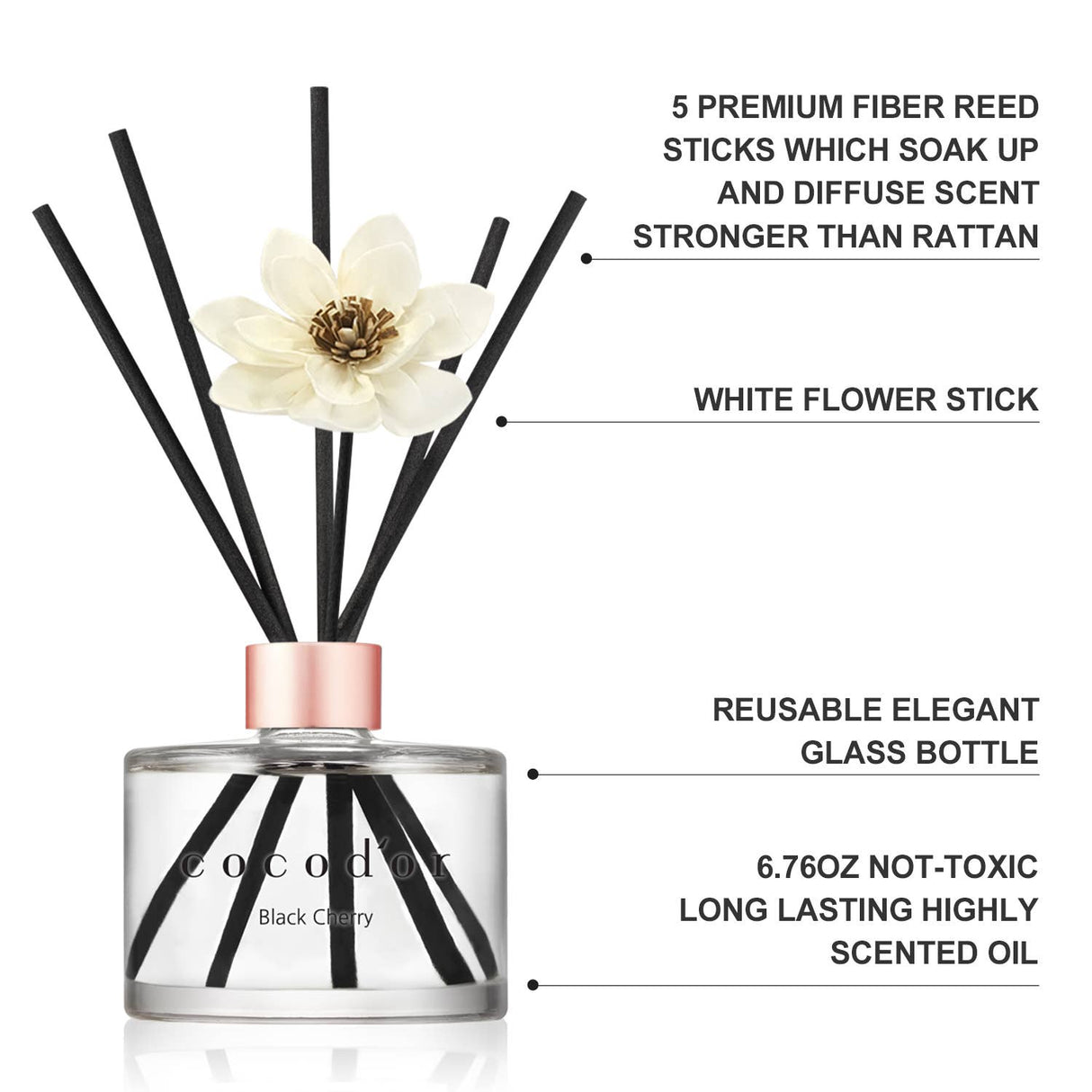 5 PREMIUM FIBER REED STICKS WHICH SOAK UP AND DIFFUSE SCENT STRONGER THAN RATTAN

WHITE FLOWER STICK

REUSABLE ELEGANT GLASS BOTTLE

6.76OZ NOT-TOXIC LONG LASTING HIGHLY SCENTED OIL

cocod'or

Black Cherry