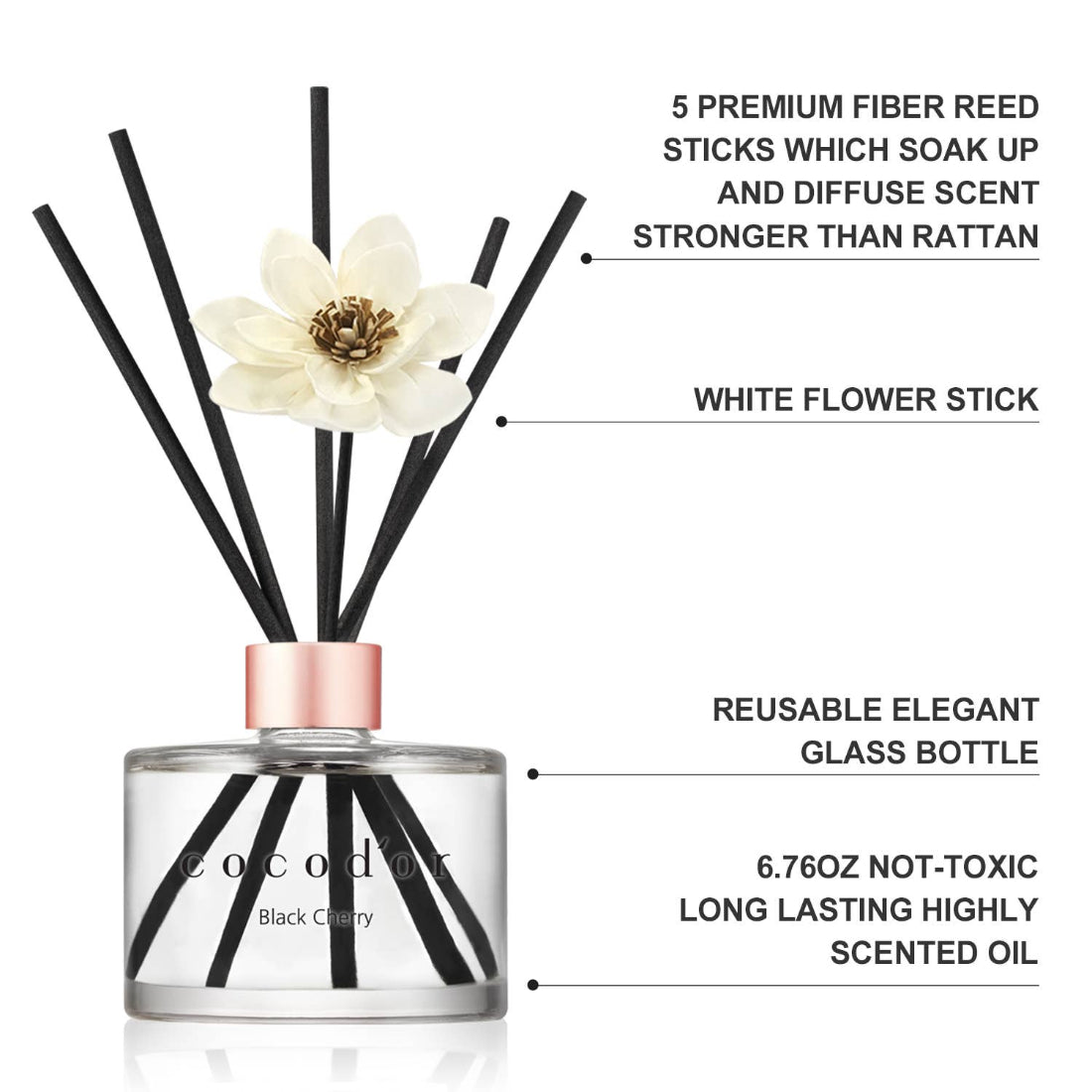 5 PREMIUM FIBER REED STICKS WHICH SOAK UP AND DIFFUSE SCENT STRONGER THAN RATTAN

WHITE FLOWER STICK

REUSABLE ELEGANT GLASS BOTTLE

6.76OZ NOT-TOXIC LONG LASTING HIGHLY SCENTED OIL

cocod'or
Black Cherry