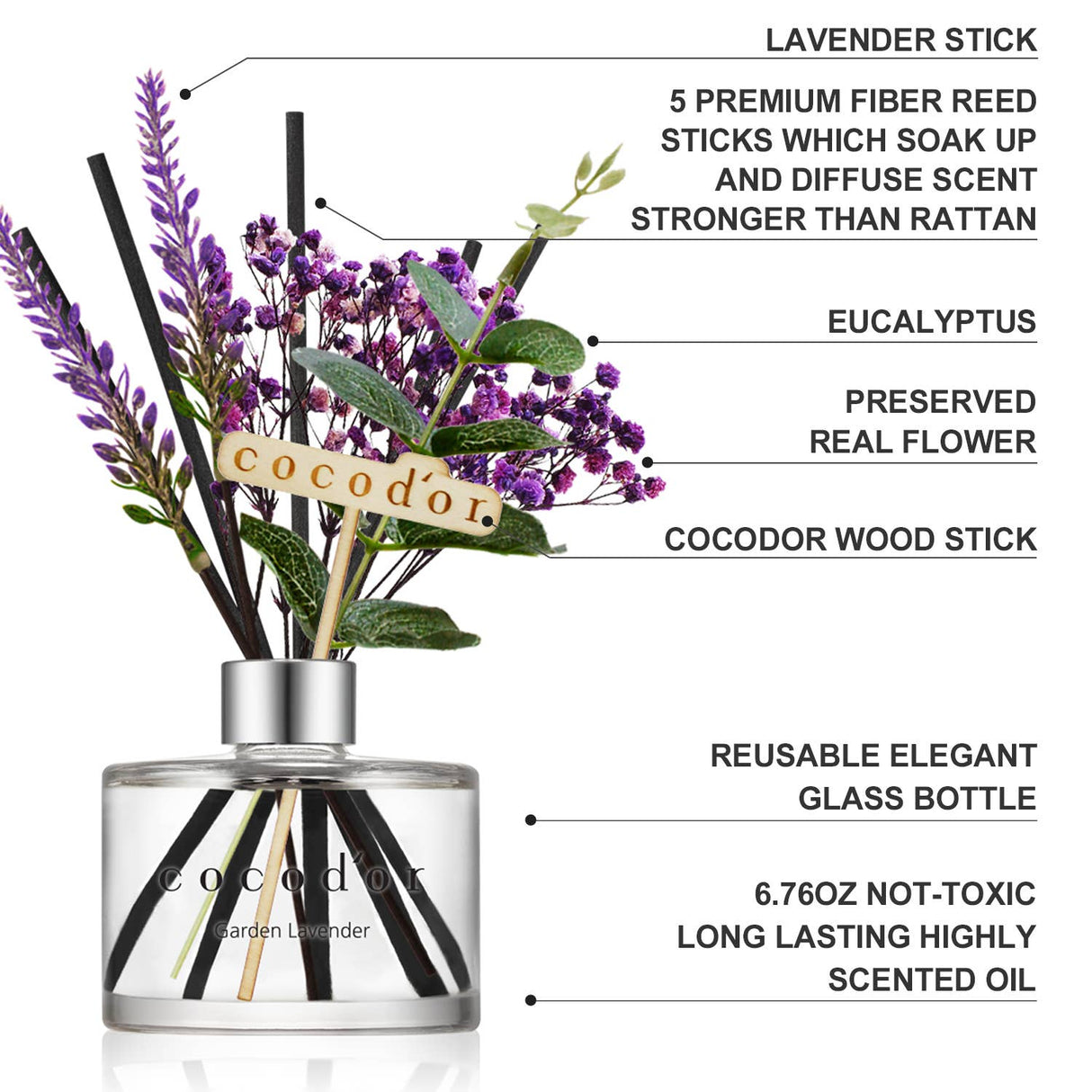 LAVENDER STICK

5 PREMIUM FIBER REED STICKS WHICH SOAK UP AND DIFFUSE SCENT STRONGER THAN RATTAN

EUCALYPTUS

PRESERVED REAL FLOWER

COCODOR WOOD STICK

REUSABLE ELEGANT GLASS BOTTLE

6.76OZ NOT-TOXIC LONG LASTING HIGHLY SCENTED OIL

cocod'or

cocod'or

Garden Lavender